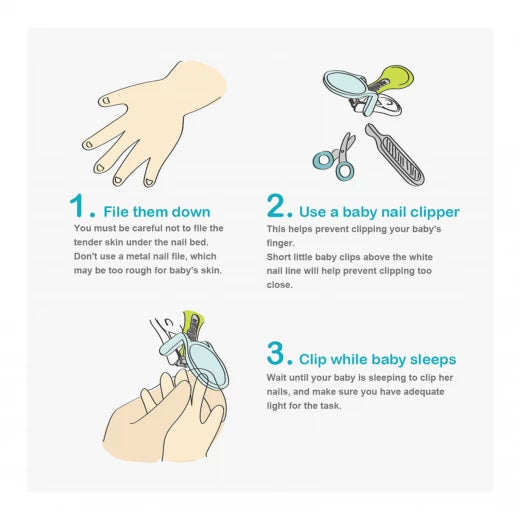 1. File them down
You must be careful not to file the tender skin under the nail bed. Don't use a metal nail file, which may be too rough for baby's skin.

2. Use a baby nail clipper
This helps prevent clipping your baby's finger.
Short little baby clips above the white nail line will help prevent clipping too close.

3. Clip while baby sleeps
Wait until your baby is sleeping to clip her nails, and make sure you have adequate light for the task.