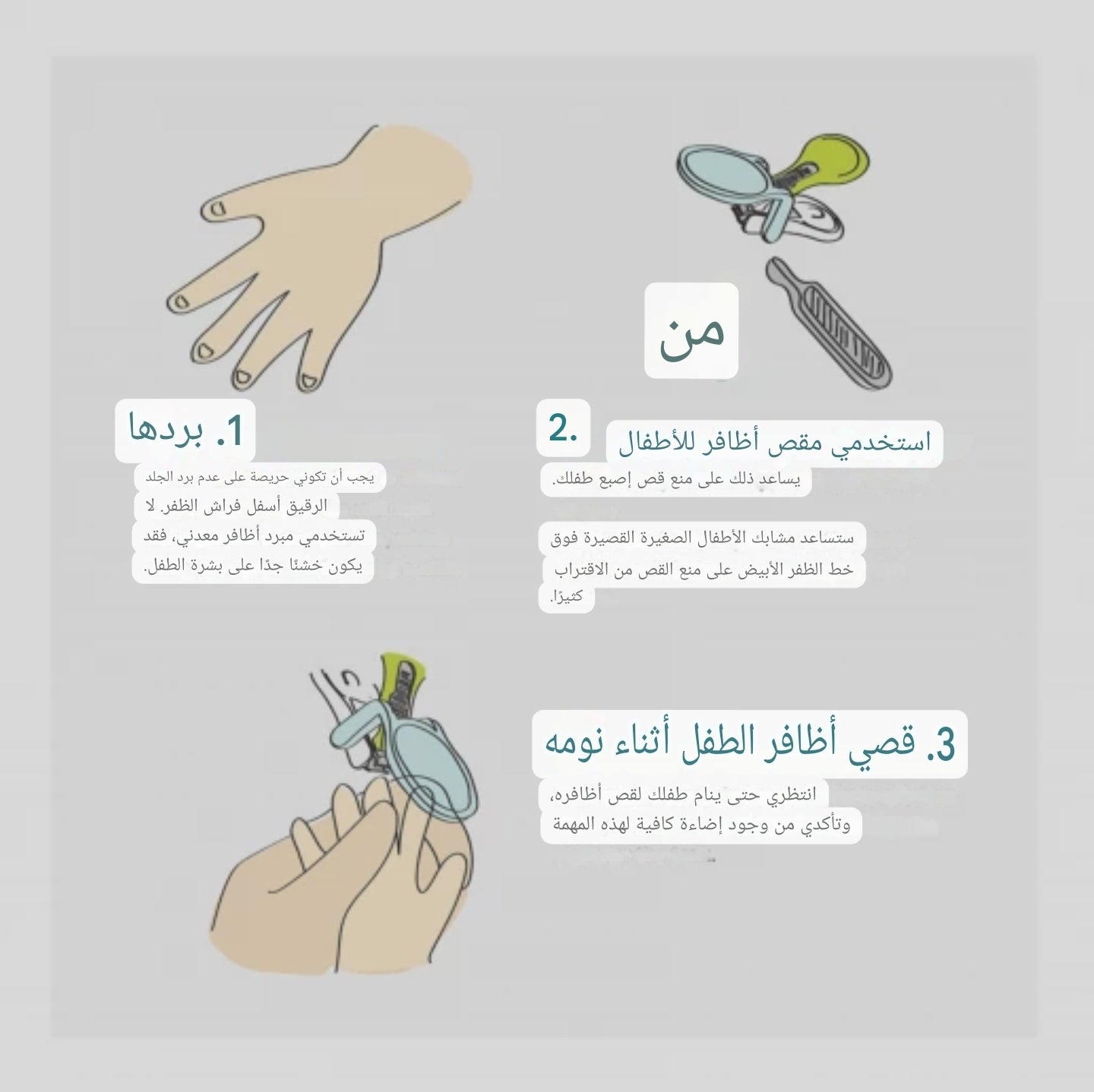 من

2. استخدمي مقص أظافر للأطفال

يساعد ذلك على منع قص إصبع طفلك.

ستساعد مشابك الأطفال الصغيرة القصيرة فوق خط الظفر الأبيض على منع القص من الاقتراب كثيرًا.

1. بردها

يجب أن تكوني حريصة على عدم برد الجلد الرقيق أسفل فراش الظفر. لا تستخدمي مبرد أظافر معدني، فقد يكون خشنًا جدًا على بشرة الطفل.

3. قصي أظافر الطفل أثناء نومه

انتظري حتى ينام طفلك لقص أظافره، وتأكدي من وجود إضاءة كافية لهذه المهمة