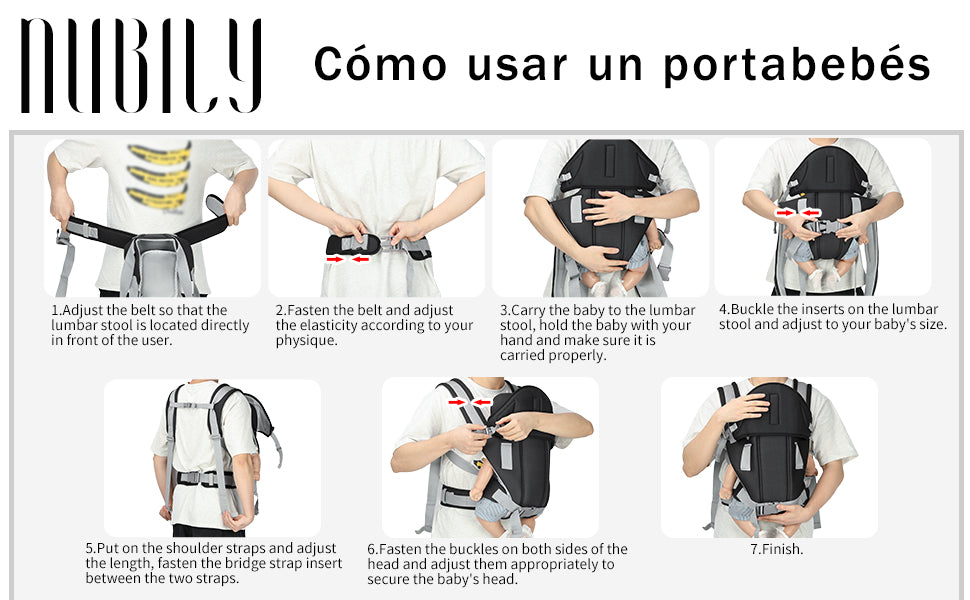 NUBILY

Cómo usar un portabebés

1.Adjust the belt so that the lumbar stool is located directly in front of the user.

2.Fasten the belt and adjust the elasticity according to your physique.

3.Carry the baby to the lumbar stool, hold the baby with your hand and make sure it is carried properly.

4.Buckle the inserts on the lumbar stool and adjust to your baby's size.

5.Put on the shoulder straps and adjust the length, fasten the bridge strap insert between the two straps.

6.Fasten the buckles on both sides of the head and adjust them appropriately to secure the baby's head.

7.Finish.