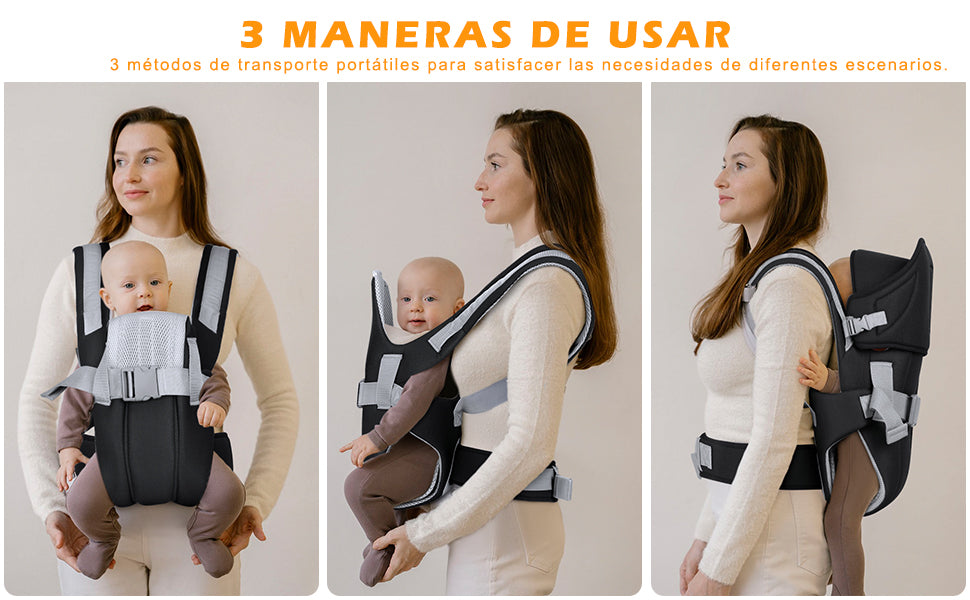 3 MANERAS DE USAR

3 métodos de transporte portátiles para satisfacer las necesidades de diferentes escenarios.